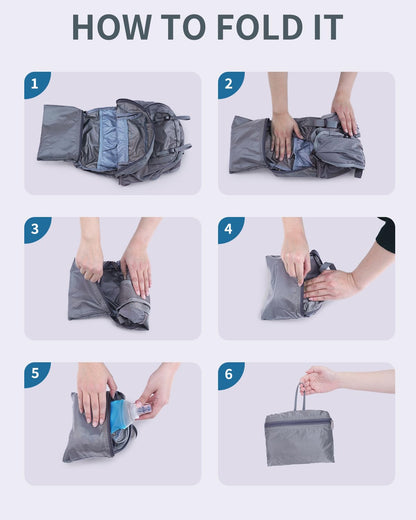 HOW TO FOLD IT

1

2

3

4

5

6