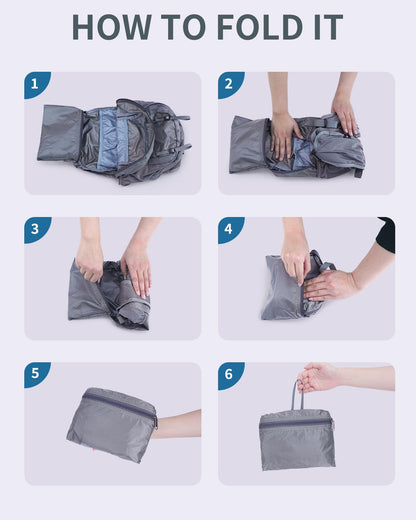 HOW TO FOLD IT

1

2

3

4

5

6